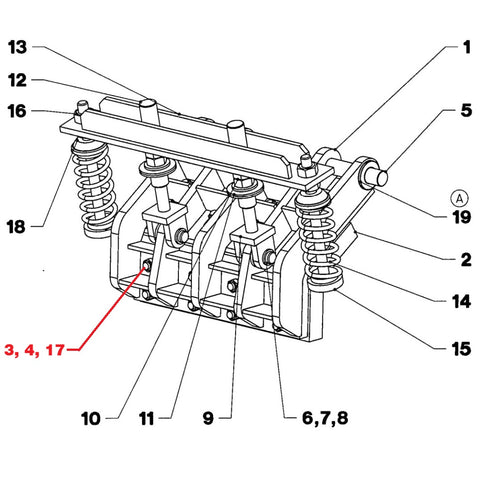 13
12
16
18
3, 4, 17
10
11
9
6,7,8
1
5
A
19
2
14
15