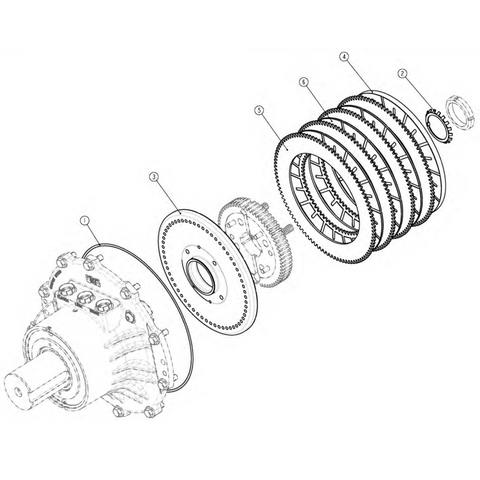 4
2
6
5
3
1