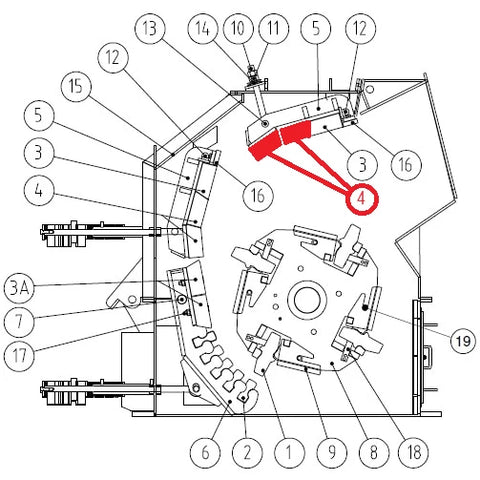 13
14
10
11
5
12
12
15
5
3
4
16
3
16
4
3A
7
17
19
6
2
1
9
8
18