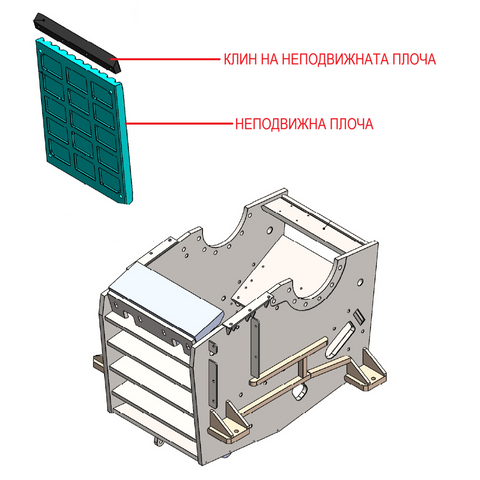 КЛИН НА НЕПОДВИЖНАТА ПЛОЧА

НЕПОДВИЖНА ПЛОЧА