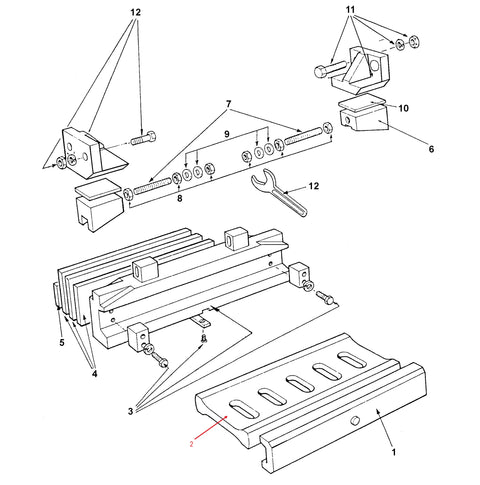 12
11
7
10
9
6
8
12
5
4
3
2
1