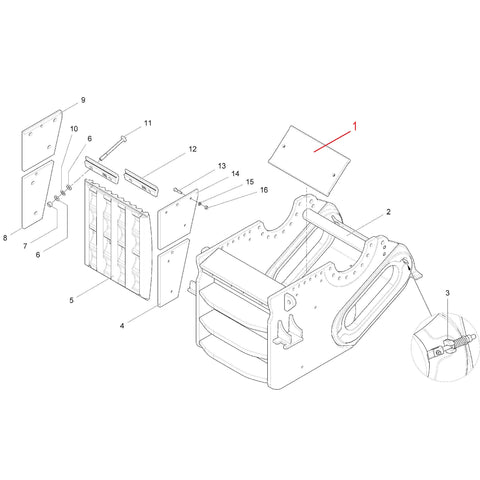 9
10
6
11
12
13
14
15
16
1
2
8
7
6
5
4
3